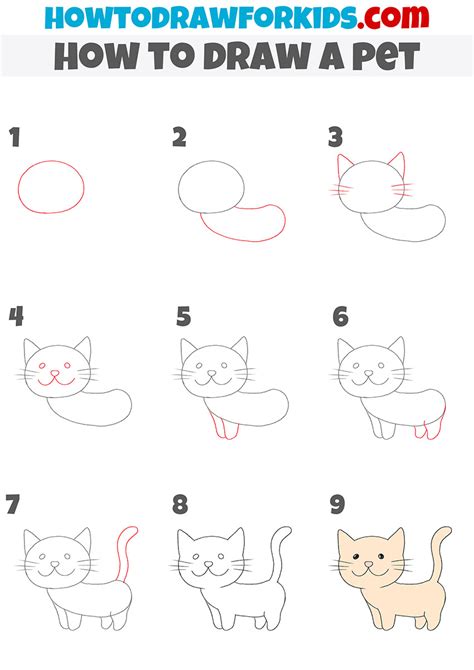 HOWTODRAWFORKIDS.com
HOW TO DRAW A PET

1

2

3

4

5

6

7

8

9